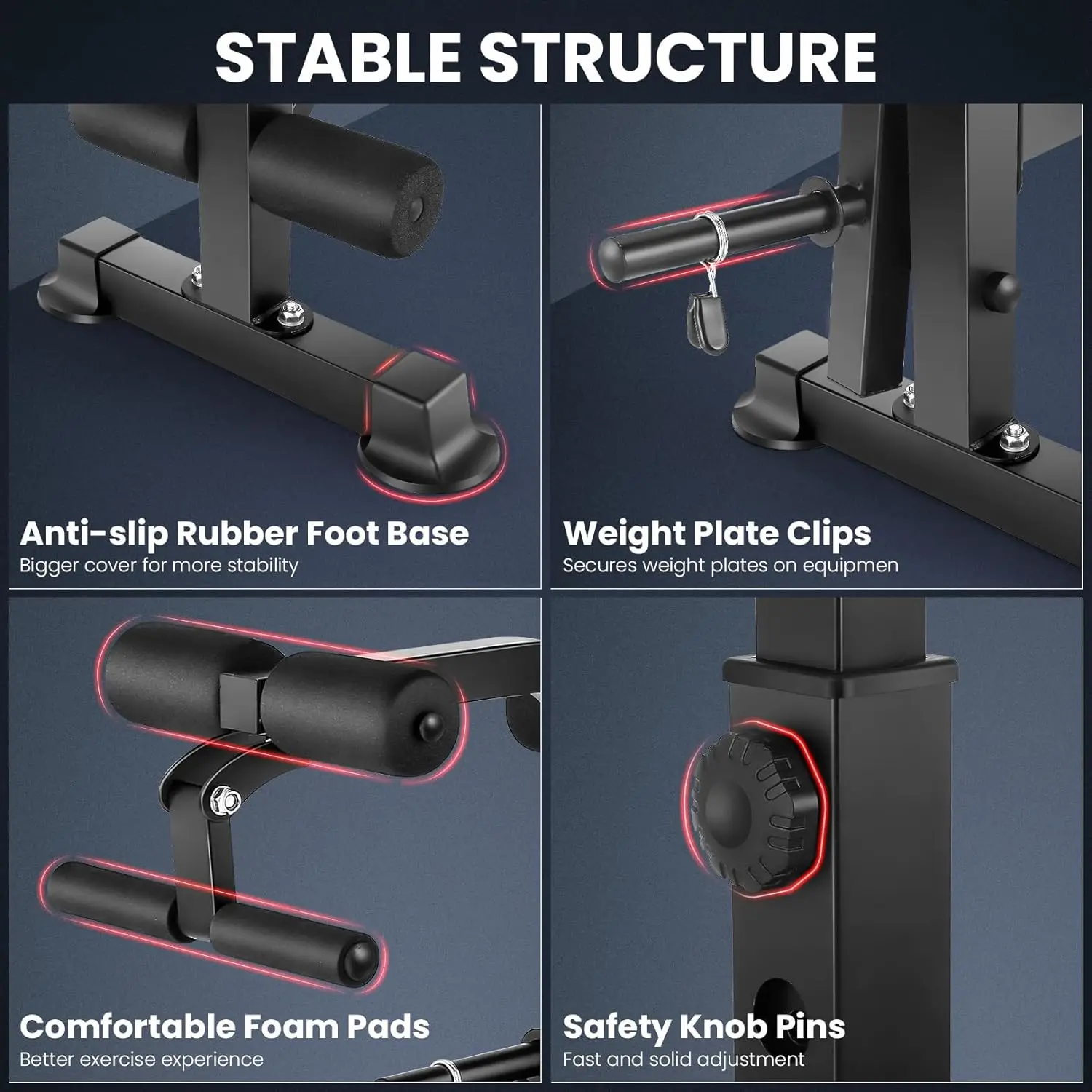 STABLE STRUCTURE

Anti-slip Rubber Foot Base
Bigger cover for more stability

Weight Plate Clips
Secures weight plates on equipmen

Comfortable Foam Pads
Better exercise experience

Safety Knob Pins
Fast and solid adjustment